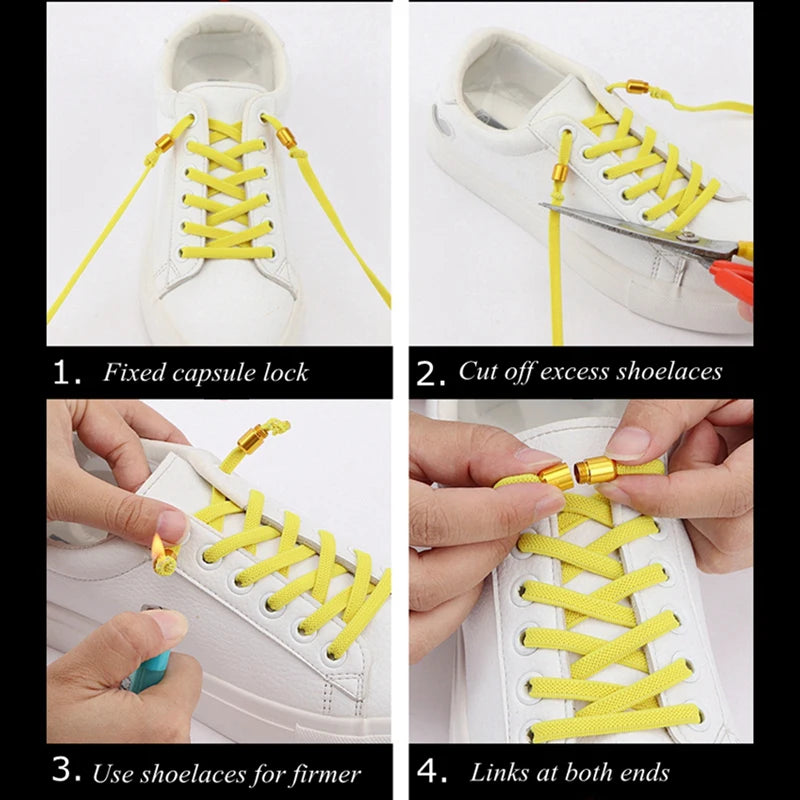 1. Fixed capsule lock

2. Cut off excess shoelaces

3. Use shoelaces for firmer

4. Links at both ends